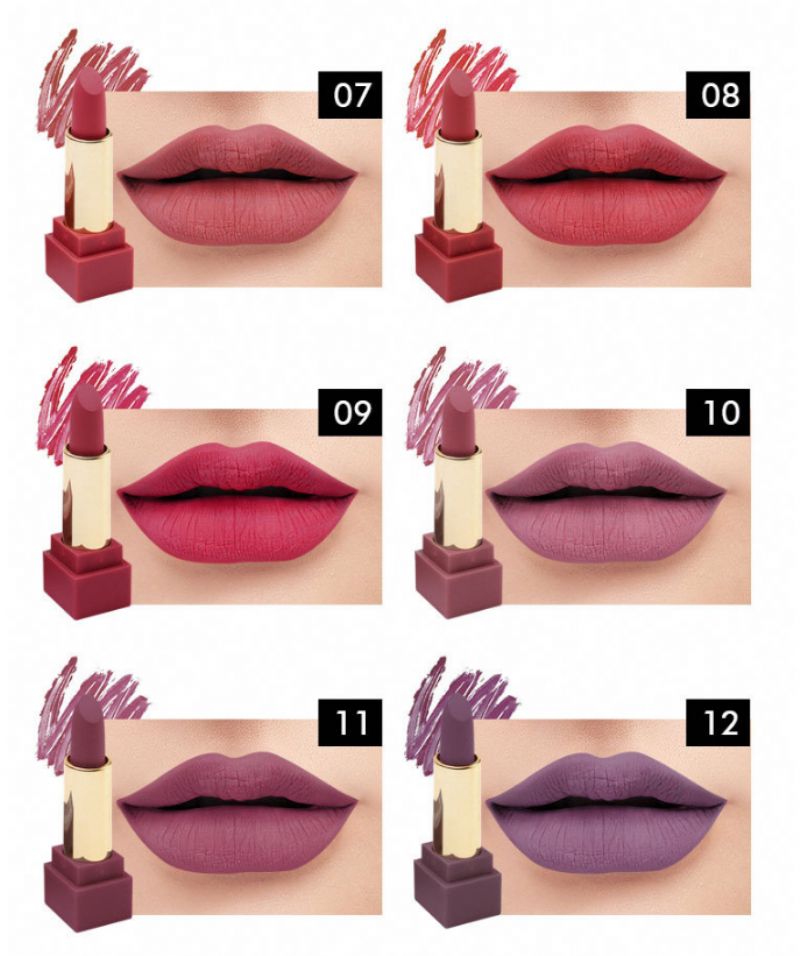 07

08

09

10

11

12