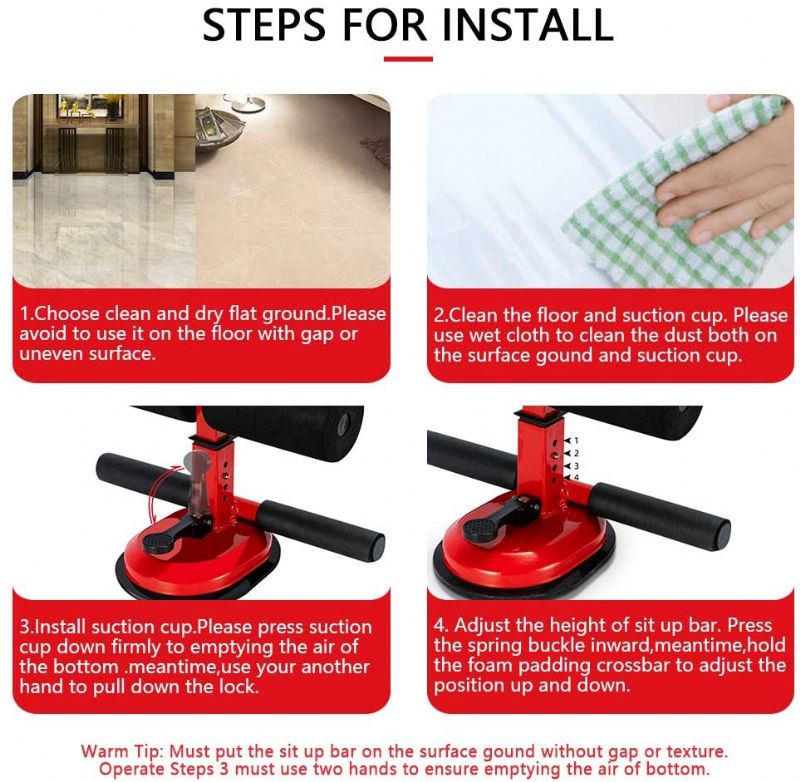 STEPS FOR INSTALL

1.Choose clean and dry flat ground.Please avoid to use it on the floor with gap or uneven surface.

2.Clean the floor and suction cup. Please use wet cloth to clean the dust both on the surface gound and suction cup.

1
2
3
4

3.Install suction cup.Please press suction cup down firmly to emptying the air of the bottom .meantime,use your another hand to pull down the lock.

4. Adjust the height of sit up bar. Press the spring buckle inward,meantime,hold the foam padding crossbar to adjust the position up and down.

Warm Tip: Must put the sit up bar on the surface gound without gap or texture. Operate Steps 3 must use two hands to ensure emptying the air of bottom.